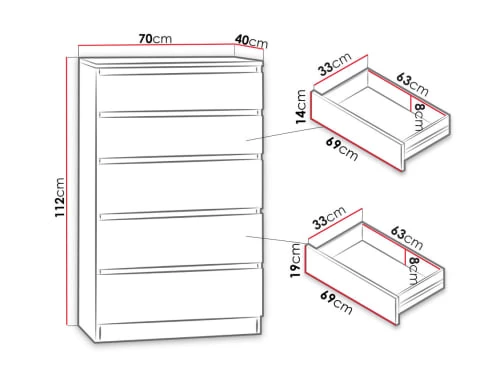 70cm
40cm
112cm
33cm
63cm
14cm
8cm
69cm
33cm
63cm
19cm
8cm
69cm